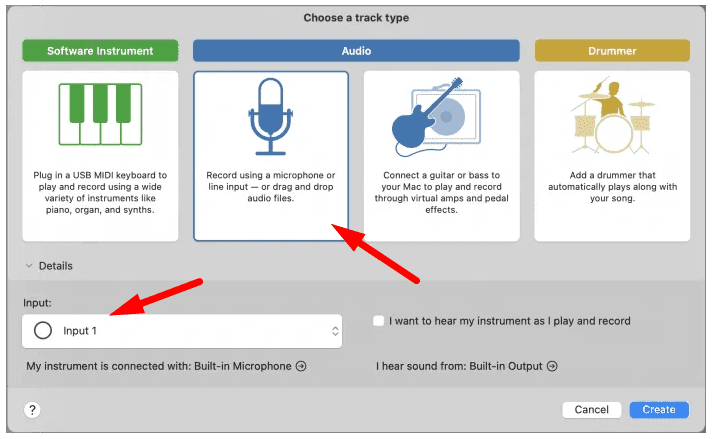 Choose a track type

Software Instrument

Audio

Drummer

Plug in a USB MIDI keyboard to play and record using a wide variety of instruments like piano, organ, and synths.

Record using a microphone or line input — or drag and drop audio files.

Connect a guitar or bass to your Mac to play and record through virtual amps and pedal effects.

Add a drummer that automatically plays along with your song.

Details

Input:

Input 1

I want to hear my instrument as I play and record

My instrument is connected with: Built-in Microphone

I hear sound from: Built-in Output

?

Cancel

Create